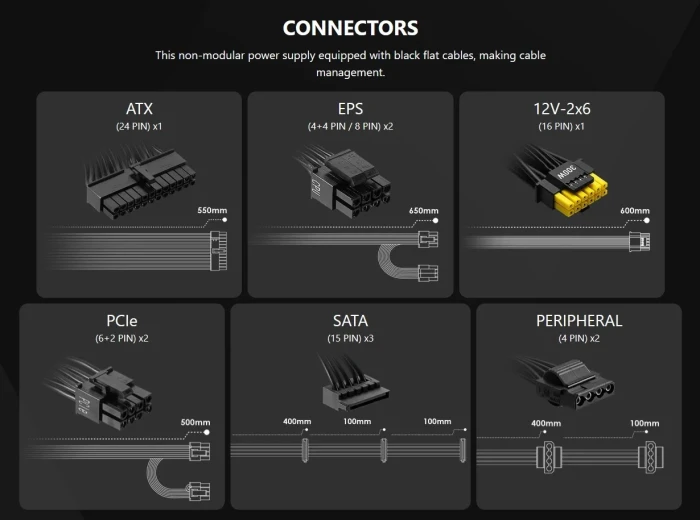 CONNECTORS

This non-modular power supply equipped with black flat cables, making cable management.

ATX
(24 PIN) x1
550mm

EPS
(4+4 PIN / 8 PIN) x2
650mm

12V-2x6
(16 PIN) x1
300W
600mm

PCIe
(6+2 PIN) x2
500mm

SATA
(15 PIN) x3
400mm
100mm
100mm

PERIPHERAL
(4 PIN) x2
400mm
100mm