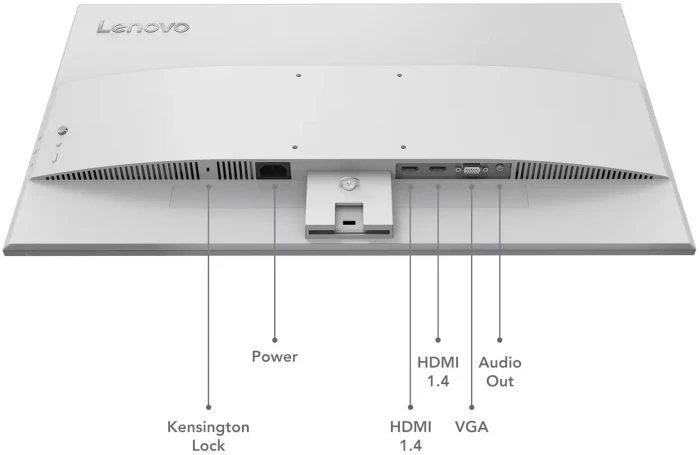 Lenovo

Power

HDMI 1.4

Audio Out

Kensington Lock

HDMI 1.4

VGA