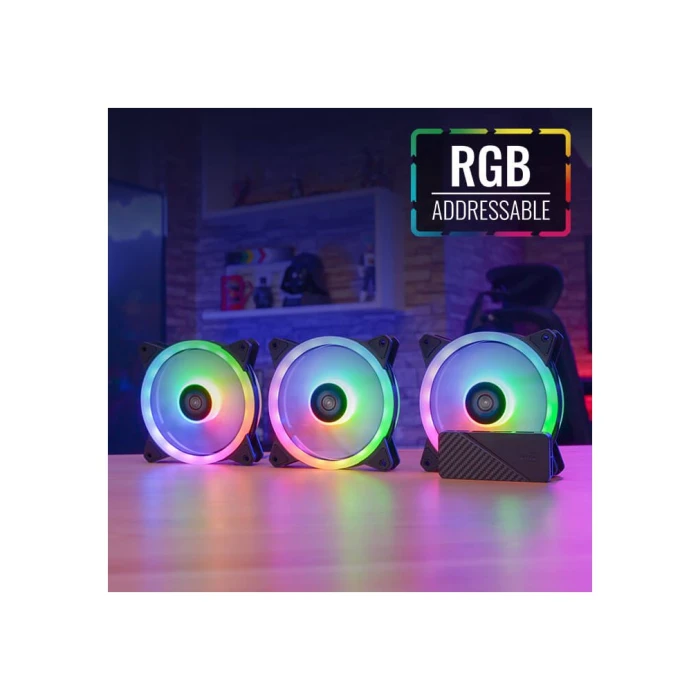 RGB
ADDRESSABLE