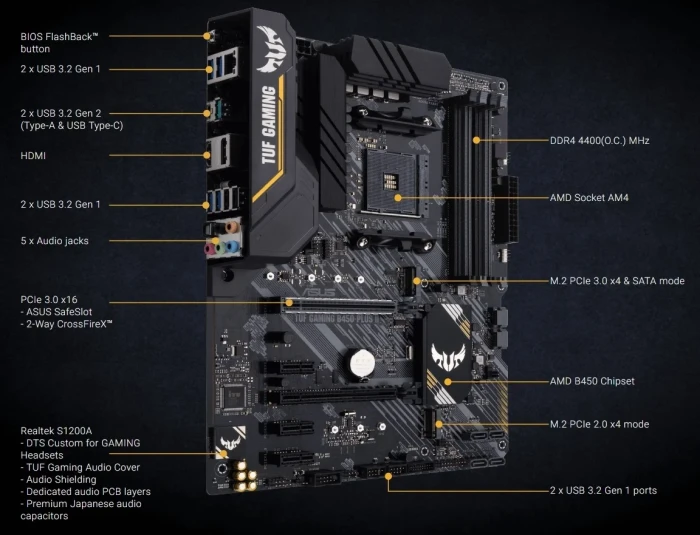 BIOS FlashBack™ button

2 x USB 3.2 Gen 1

2 x USB 3.2 Gen 2 (Type-A & USB Type-C)

HDMI

2 x USB 3.2 Gen 1

5 x Audio jacks

PCIe 3.0 x16
- ASUS SafeSlot
- 2-Way CrossFireX™

Realtek S1200A
- DTS Custom for GAMING Headsets
- TUF Gaming Audio Cover
- Audio Shielding
- Dedicated audio PCB layers
- Premium Japanese audio capacitors

TUF GAMING

ASUS
TUF GAMING B450-PLUS II

DDR4 4400(O.C.) MHz

AMD Socket AM4

M.2 PCIe 3.0 x4 & SATA mode

AMD B450 Chipset

M.2 PCIe 2.0 x4 mode

2 x USB 3.2 Gen 1 ports