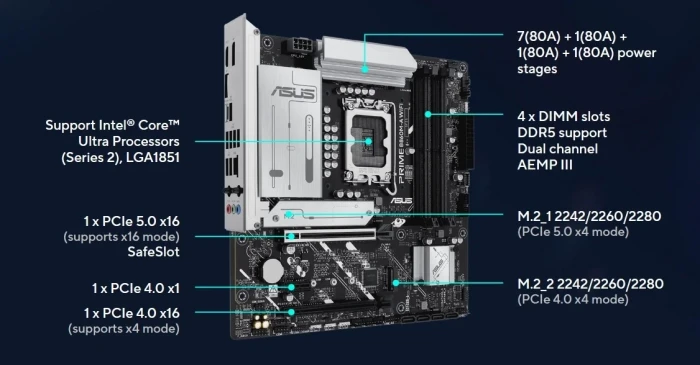 Support Intel® Core™ Ultra Processors (Series 2), LGA1851

1 x PCIe 5.0 x16
(supports x16 mode)
SafeSlot

1 x PCIe 4.0 x1

1 x PCIe 4.0 x16
(supports x4 mode)

ASUS

PRIME B860M-A WIFI

ASUS

7(80A) + 1(80A) + 1(80A) + 1(80A) power stages

4 x DIMM slots
DDR5 support
Dual channel
AEMP III

M.2_1 2242/2260/2280
(PCIe 5.0 x4 mode)

M.2_2 2242/2260/2280
(PCIe 4.0 x4 mode)