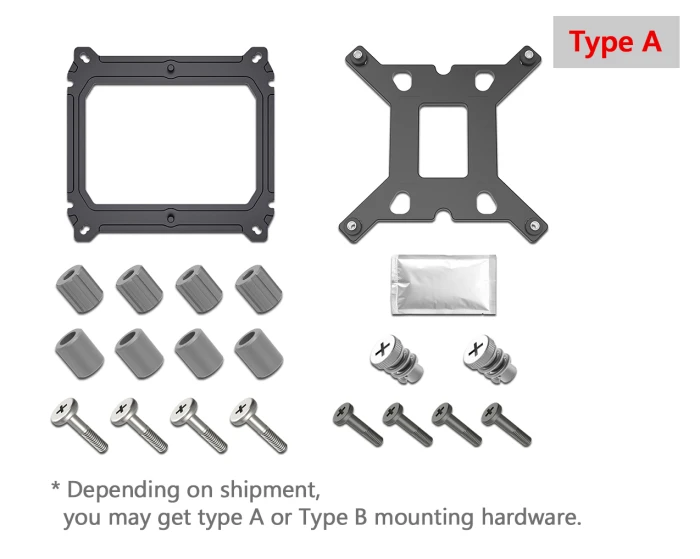 Type A

* Depending on shipment,
you may get type A or Type B mounting hardware.