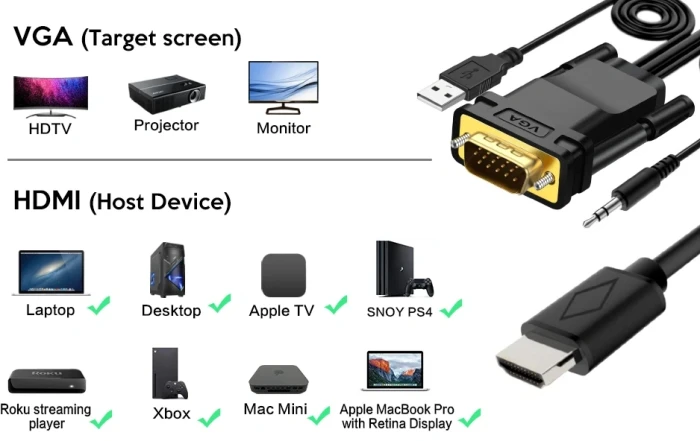 VGA (Target screen)

HDTV
Projector
Monitor

VGA

HDMI (Host Device)

Laptop
Desktop
Apple TV
SNOY PS4

Roku

Roku streaming player
Xbox
Mac Mini
Apple MacBook Pro with Retina Display