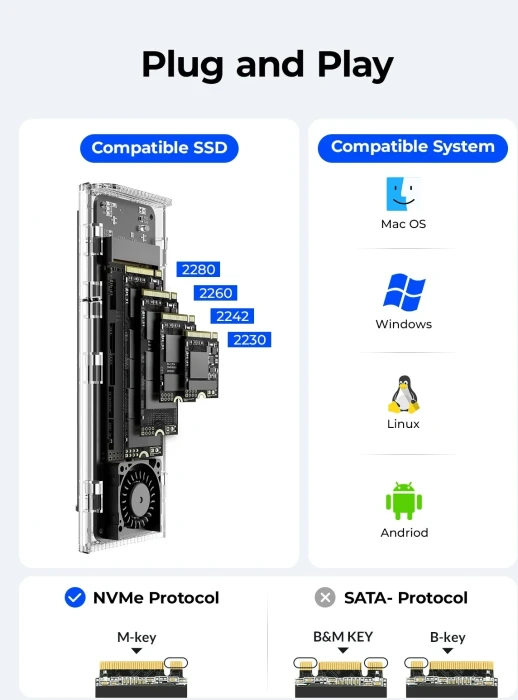 Plug and Play

Compatible SSD

2280
2260
2242
2230

Compatible System

Mac OS

Windows

Linux

Andriod

NVMe Protocol

M-key

SATA- Protocol

B&M KEY

B-key