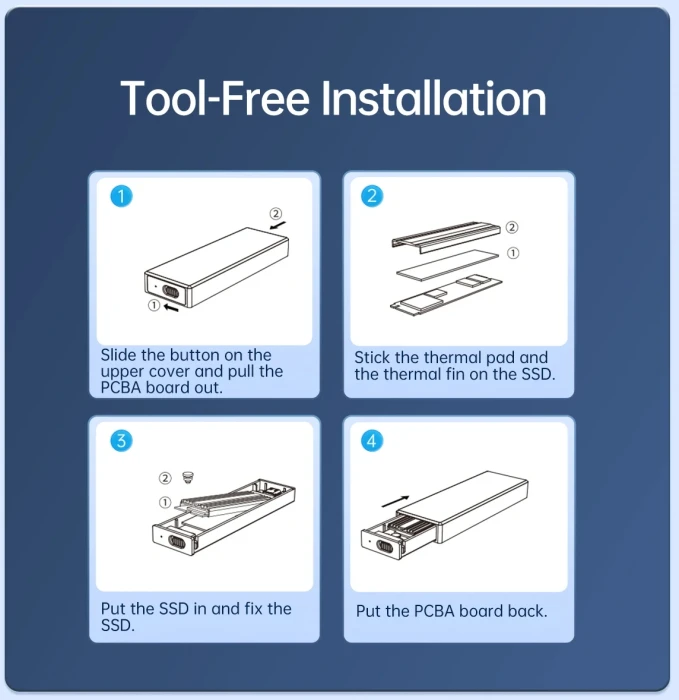 Tool-Free Installation

1

②

①

Slide the button on the upper cover and pull the PCBA board out.

2

②

①

Stick the thermal pad and the thermal fin on the SSD.

3

②

①

Put the SSD in and fix the SSD.

4

Put the PCBA board back.