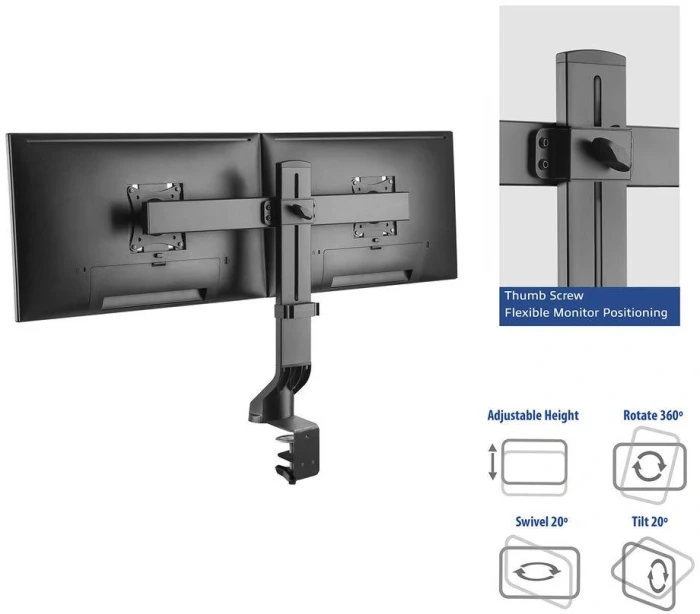 Thumb Screw
Flexible Monitor Positioning

Adjustable Height

Rotate 360°

Swivel 20°

Tilt 20°