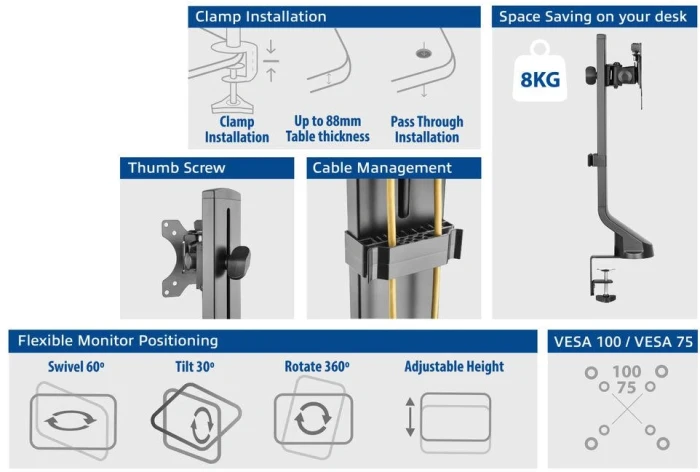 Clamp Installation

Clamp Installation

Up to 88mm Table thickness

Pass Through Installation

Space Saving on your desk

8KG

Thumb Screw

Cable Management

Flexible Monitor Positioning

Swivel 60º

Tilt 30º

Rotate 360º

Adjustable Height

VESA 100 / VESA 75

100
75